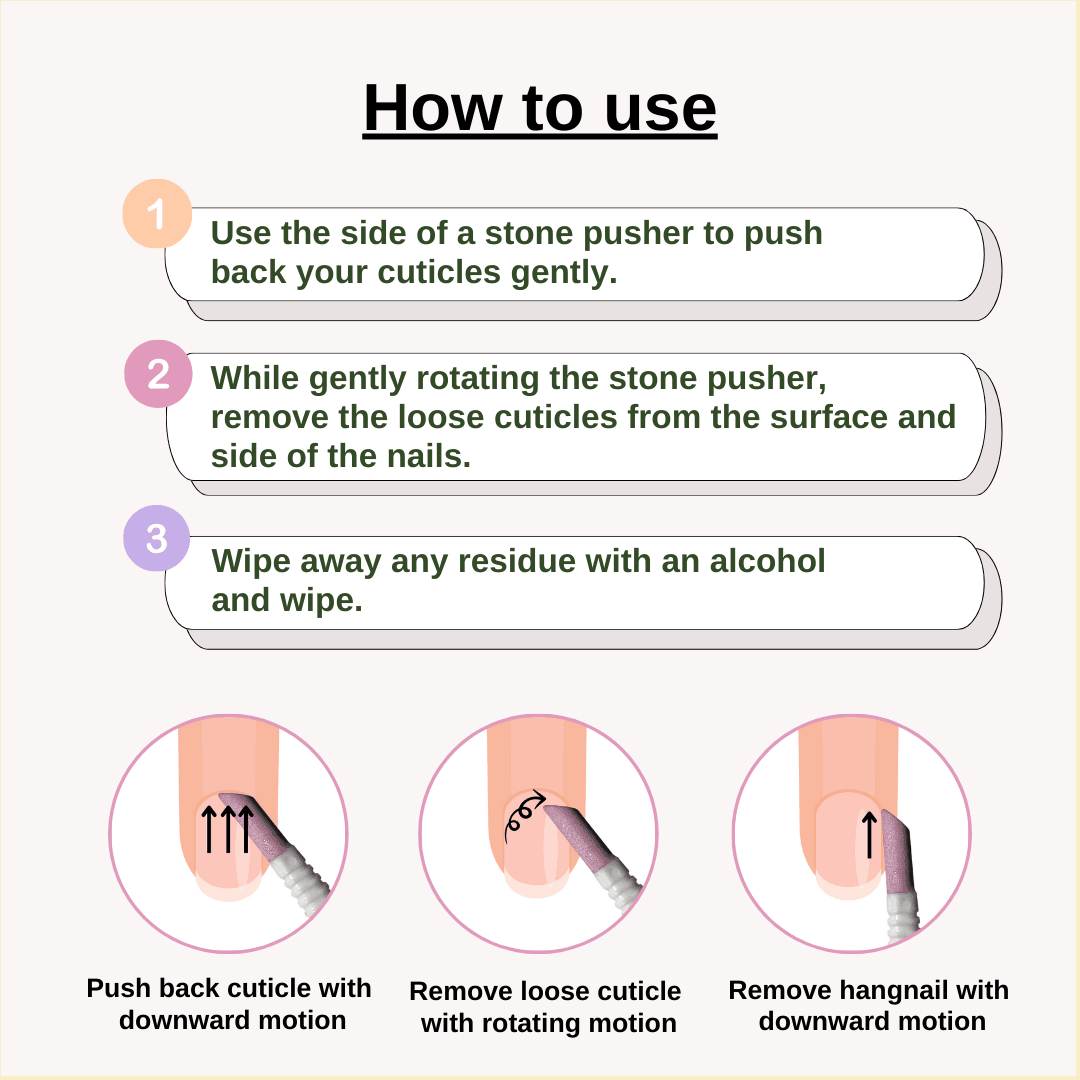 How to use

1 Use the side of a stone pusher to push back your cuticles gently.

2 While gently rotating the stone pusher, remove the loose cuticles from the surface and side of the nails.

3 Wipe away any residue with an alcohol and wipe.

Push back cuticle with downward motion

Remove loose cuticle with rotating motion

Remove hangnail with downward motion